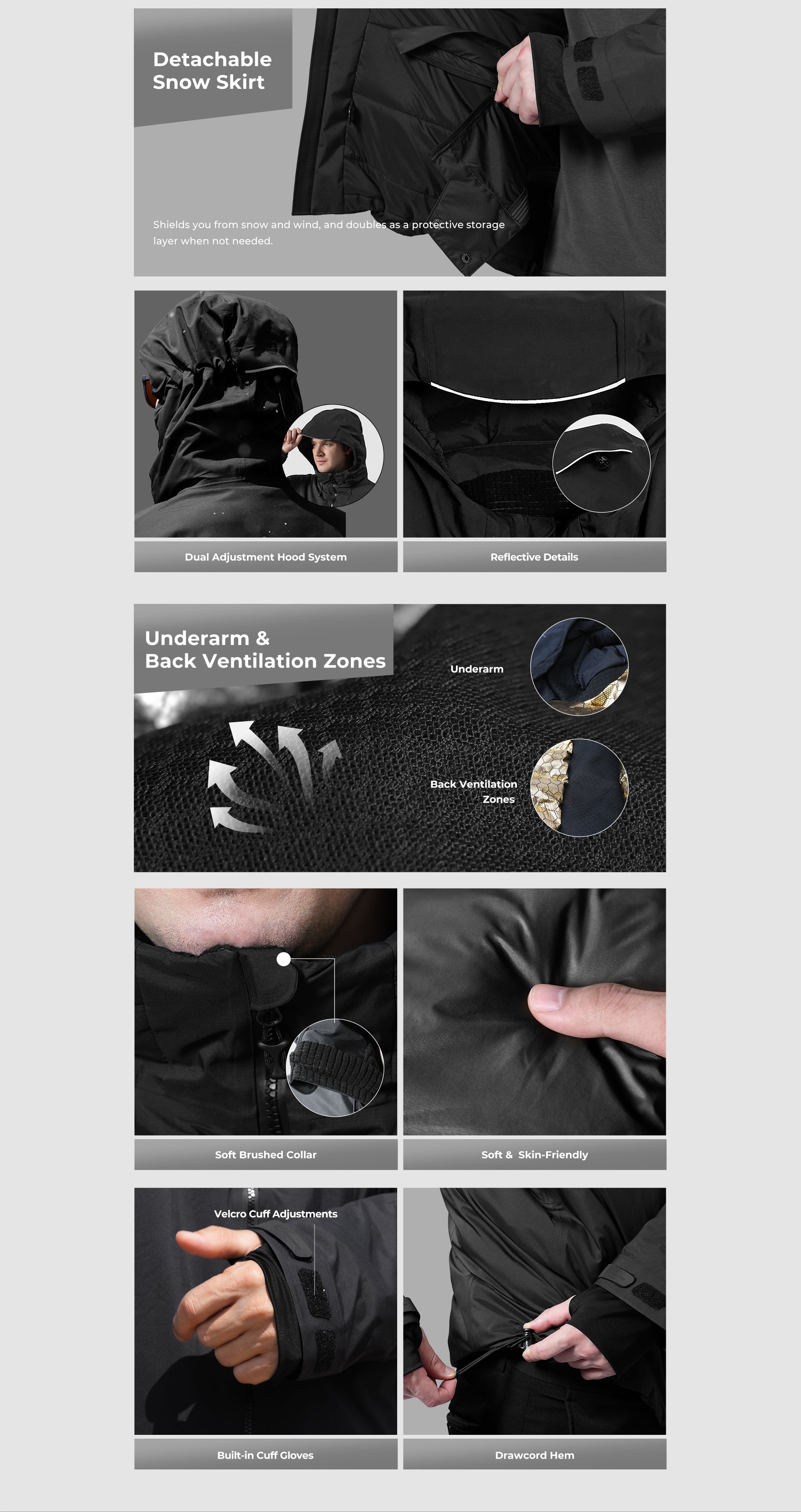 Detachable Snow Skirt

Shields you from snow and wind, and doubles as a protective storage layer when not needed.

Dual Adjustment Hood System

Reflective Details

Underarm & Back Ventilation Zones

Underarm

Back Ventilation Zones

Soft Brushed Collar

Soft & Skin-Friendly

Velcro Cuff Adjustments

Built-in Cuff Gloves

Drawcord Hem